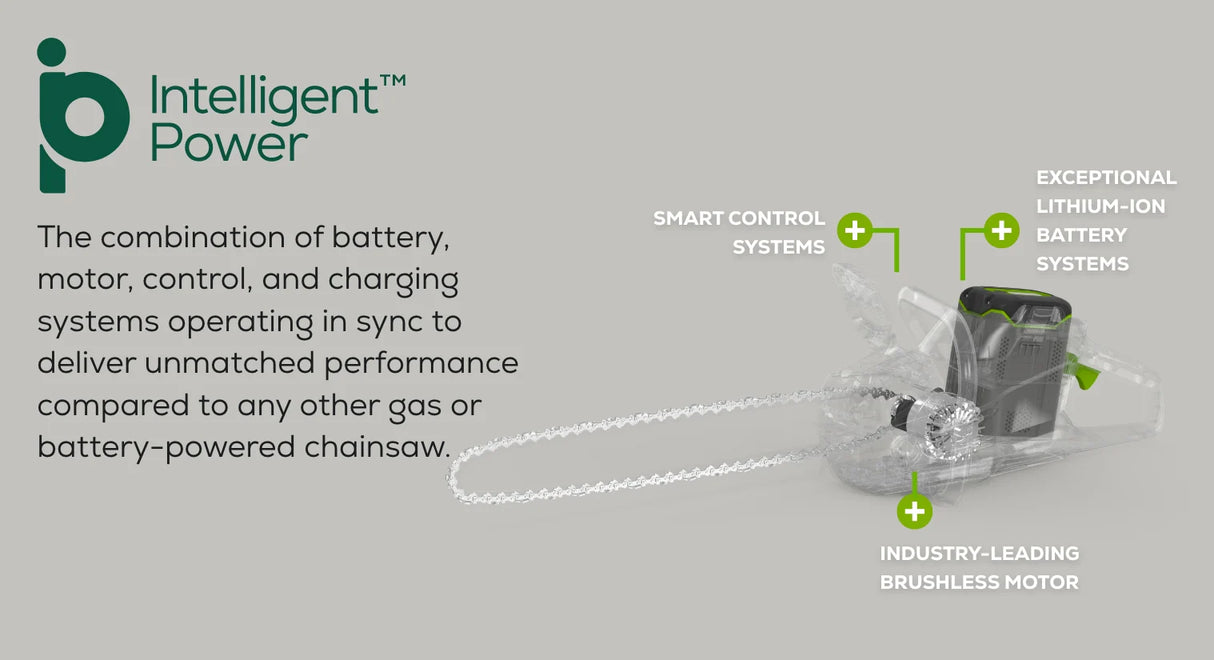 ip Intelligent™ Power

The combination of battery, motor, control, and charging systems operating in sync to deliver unmatched performance compared to any other gas or battery-powered chainsaw.

SMART CONTROL SYSTEMS

EXCEPTIONAL LITHIUM-ION BATTERY SYSTEMS

INDUSTRY-LEADING BRUSHLESS MOTOR