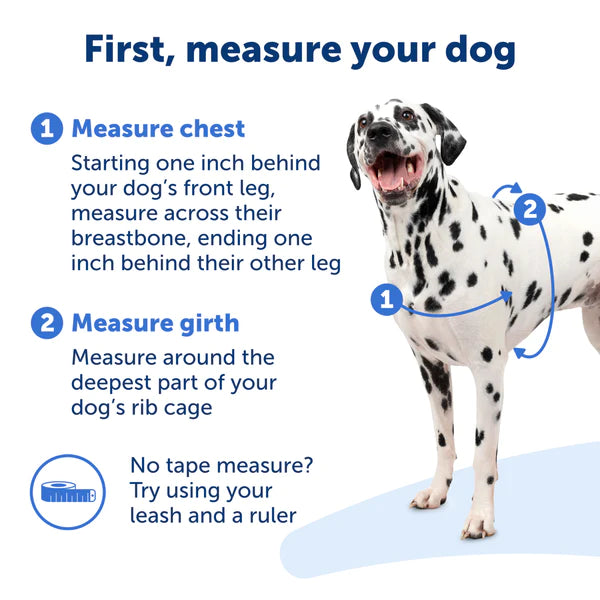 First, measure your dog

1 Measure chest

Starting one inch behind your dog's front leg, measure across their breastbone, ending one inch behind their other leg

2 Measure girth

Measure around the deepest part of your dog's rib cage

No tape measure? Try using your leash and a ruler

2

1