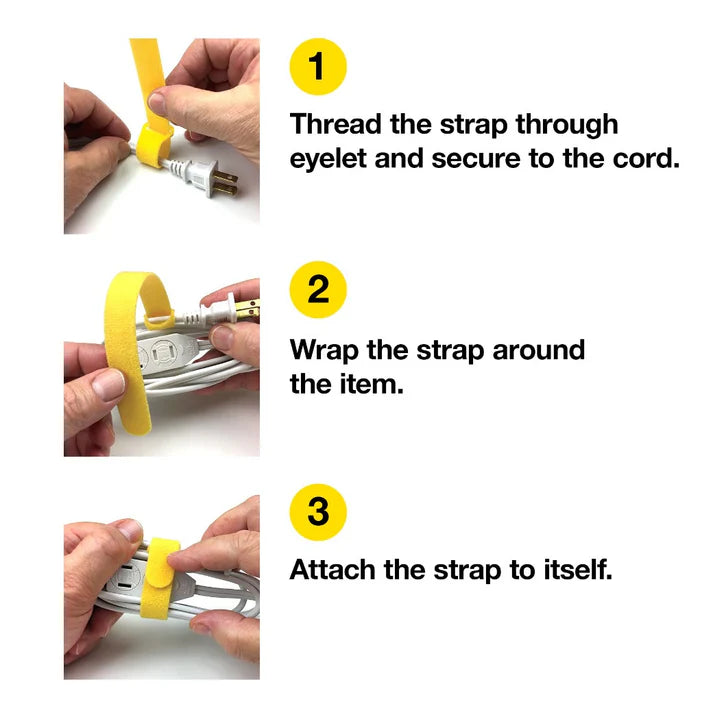 1

Thread the strap through eyelet and secure to the cord.

2

Wrap the strap around the item.

3

Attach the strap to itself.