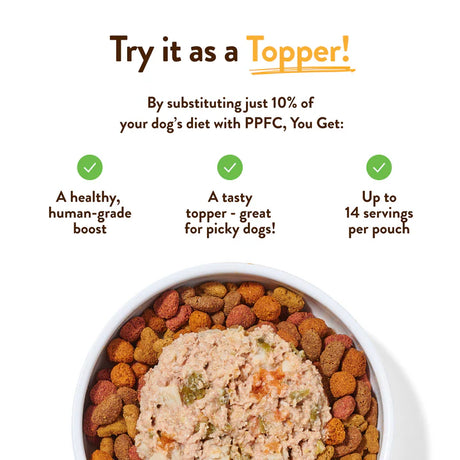 Try it as a Topper!

By substituting just 10% of your dog's diet with PPFC, You Get:

A healthy, human-grade boost

A tasty topper - great for picky dogs!

Up to 14 servings per pouch