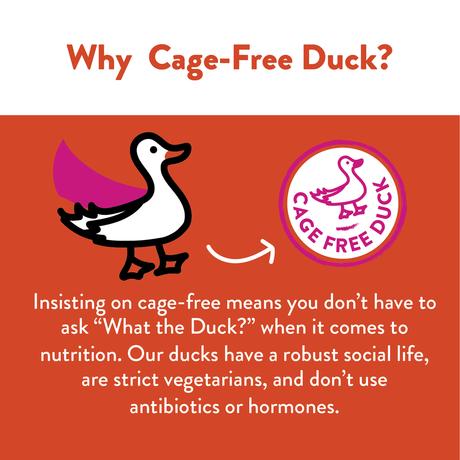 Why Cage-Free Duck?

CAGE FREE DUCK

Insisting on cage-free means you don't have to ask "What the Duck?" when it comes to nutrition. Our ducks have a robust social life, are strict vegetarians, and don't use antibiotics or hormones.